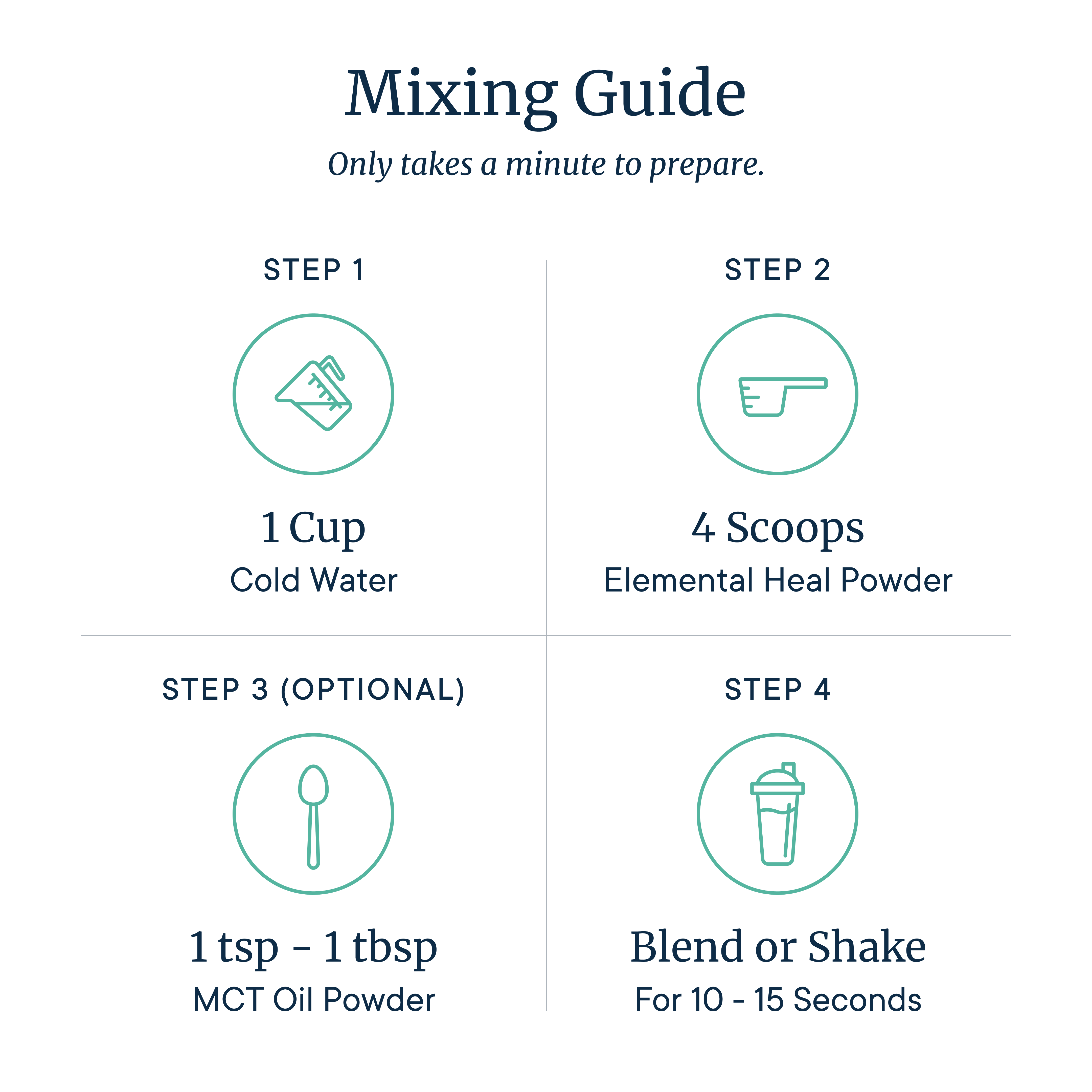 Mixing Guide

Only takes a minute to prepare.

STEP 1

1 Cup
Cold Water

STEP 2

4 Scoops
Elemental Heal Powder

STEP 3 (OPTIONAL)

1 tsp – 1 tbsp
MCT Oil Powder

STEP 4

Blend or Shake
For 10 - 15 Seconds